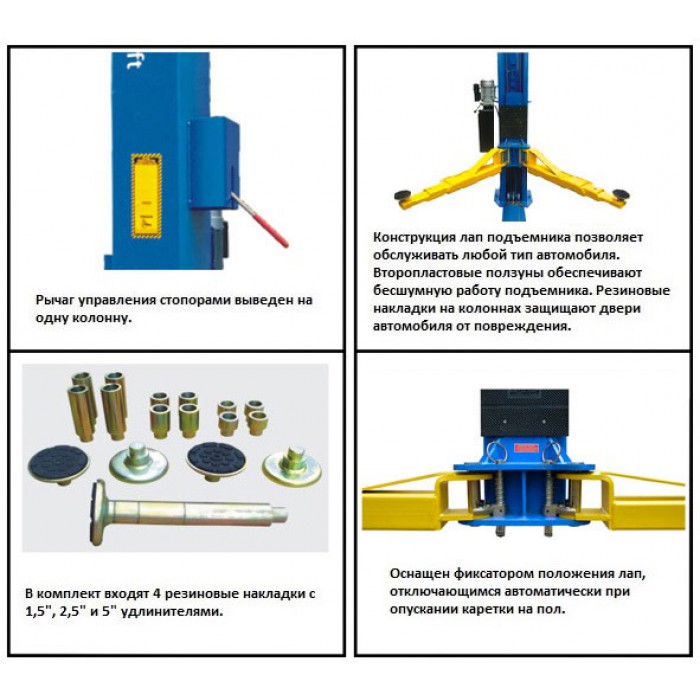 ft

Рычаг управления стопорами выведен на одну колонну.

Конструкция лап подъемника позволяет обслуживать любой тип автомобиля. Второпластовые ползуны обеспечивают бесшумную работу подъемника. Резиновые накладки на колоннах защищают двери автомобиля от повреждения.

В комплект входят 4 резиновые накладки с 1,5", 2,5" и 5" удлинителями.

Оснащен фиксатором положения лап, отключающимся автоматически при опускании каретки на пол.