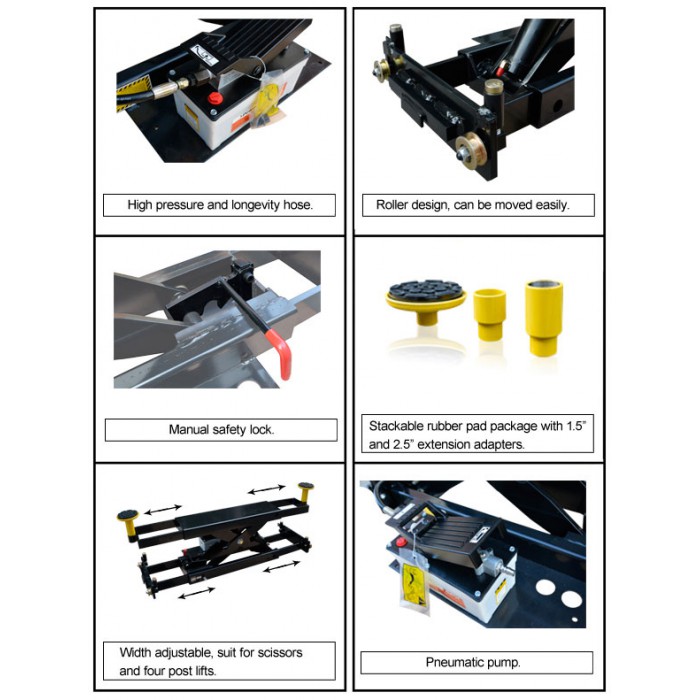 High pressure and longevity hose.

Roller design, can be moved easily.

Manual safety lock.

Stackable rubber pad package with 1.5" and 2.5" extension adapters.

Width adjustable, suit for scissors and four post lifts.

Pneumatic pump.